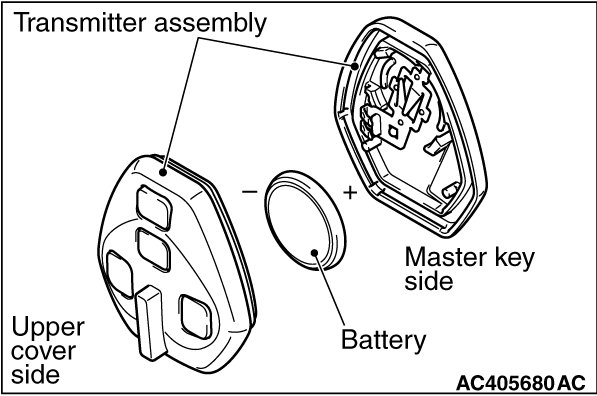 Transmitter assembly

−

+

Master key side

Upper cover side

Battery

AC405680 AC