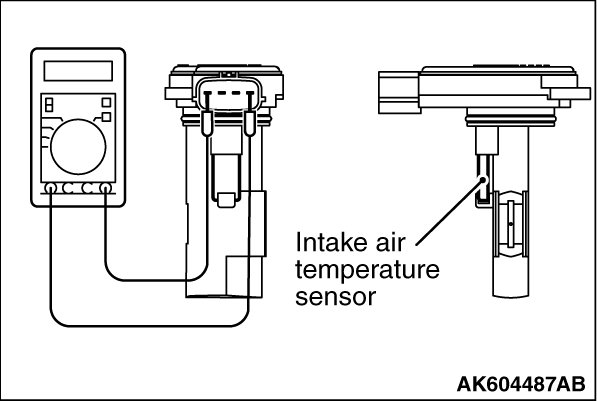 Intake air temperature sensor

AK604487AB