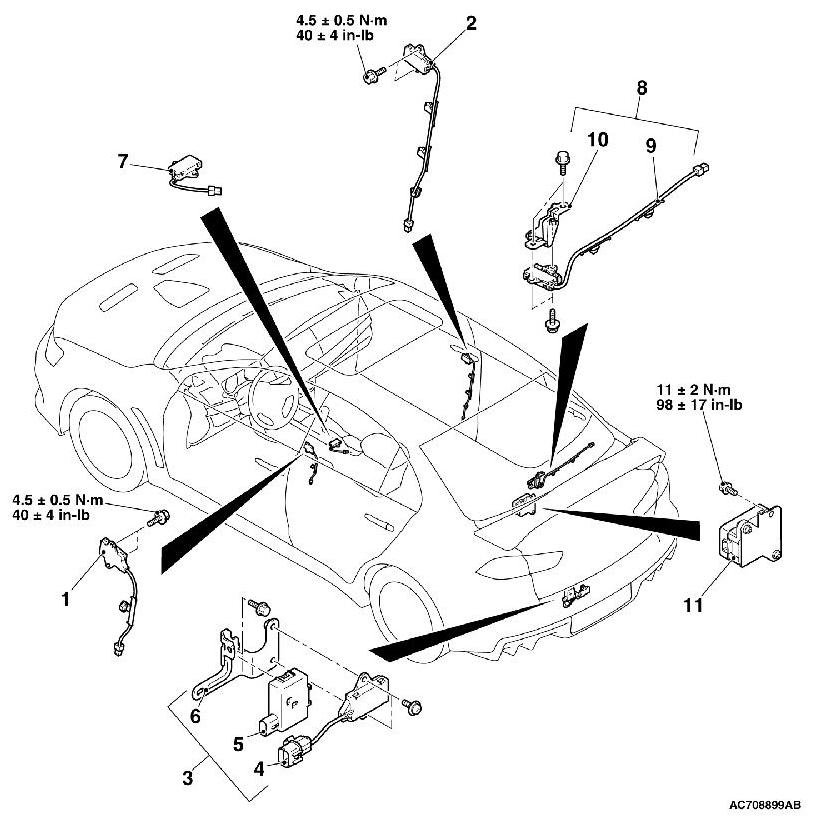 4.5 ± 0.5 N·m
40 ± 4 in-lb

2

8

10

9

7

11 ± 2 N·m
98 ± 17 in-lb

4.5 ± 0.5 N·m
40 ± 4 in-lb

1

11

6

5

4

3

AC708899AB