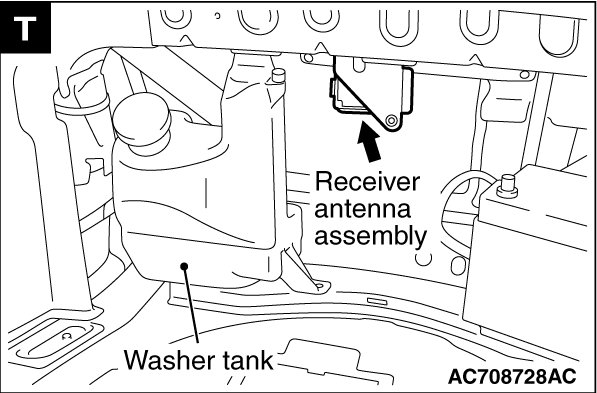 T

Receiver antenna assembly

Washer tank

AC708728AC