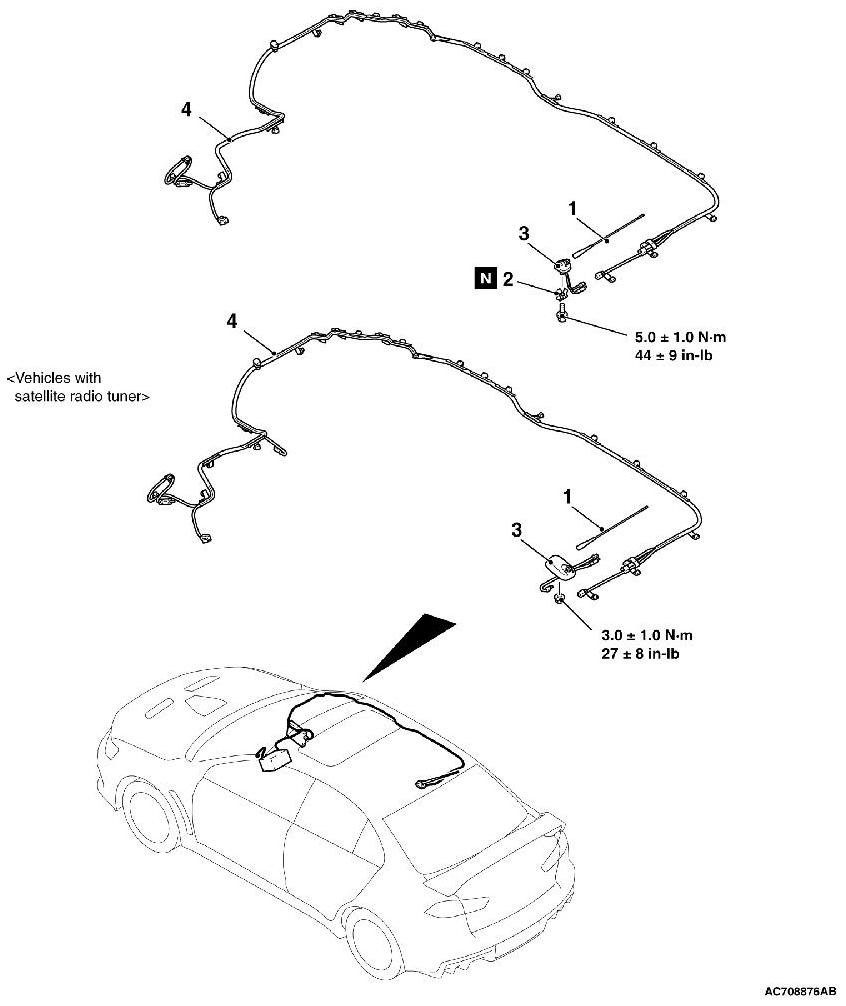 4

1

3

N 2

5.0 ± 1.0 N·m
44 ± 9 in-lb

4

<Vehicles with satellite radio tuner>

1

3

3.0 ± 1.0 N·m
27 ± 8 in-lb

AC708876AB