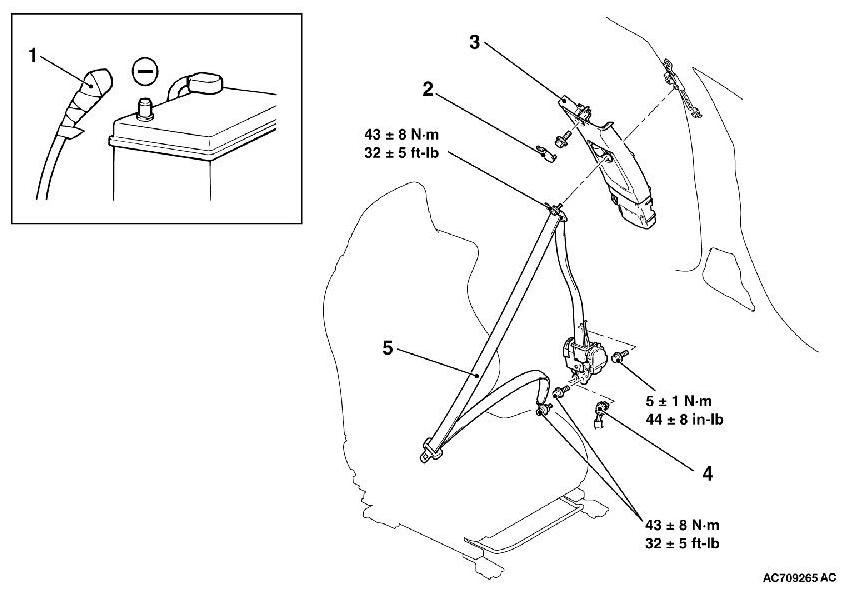 1

3

2

43 ± 8 N·m
32 ± 5 ft-lb

5

5 ± 1 N·m
44 ± 8 in-lb

4

43 ± 8 N·m
32 ± 5 ft-lb

AC709265 AC