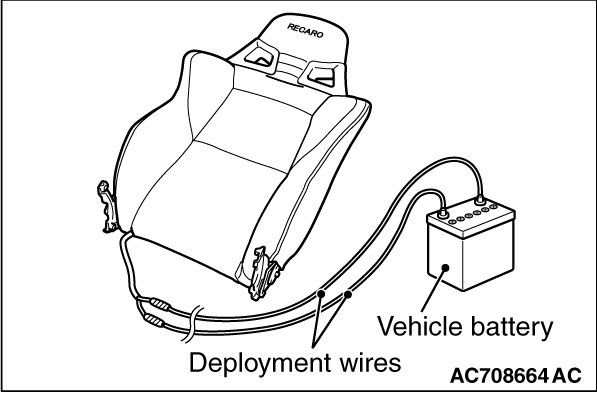 RECARO

Vehicle battery

Deployment wires

AC708664 AC