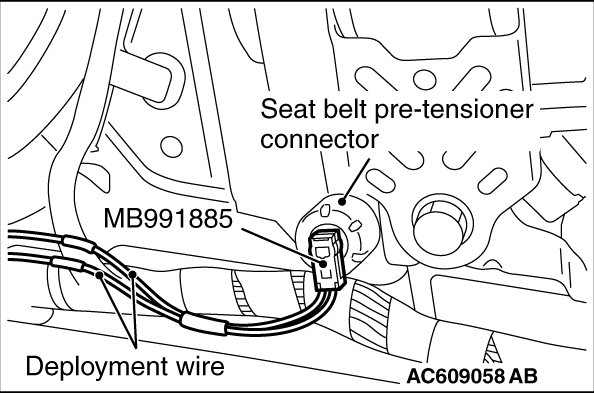 Seat belt pre-tensioner connector

MB991885

Deployment wire

AC609058 AB