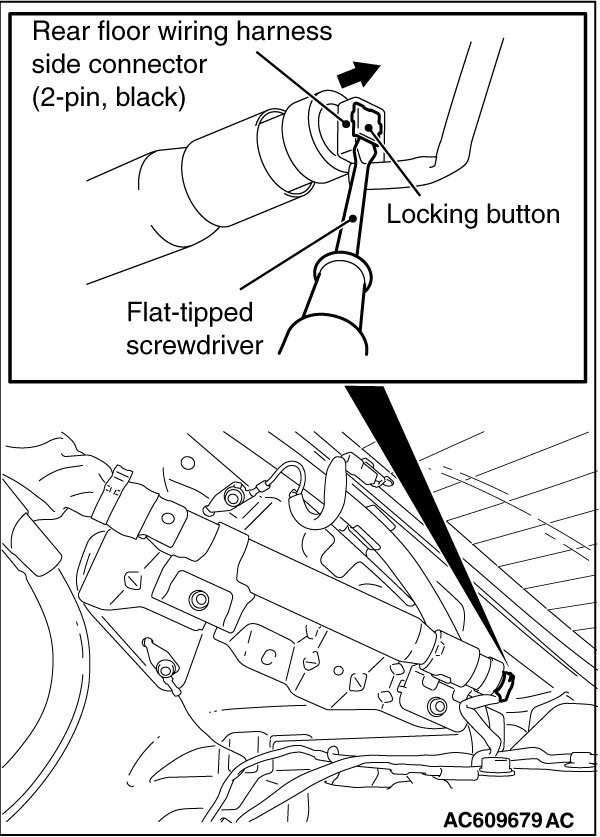 Rear floor wiring harness side connector (2-pin, black)

Locking button

Flat-tipped screwdriver

AC609679 AC