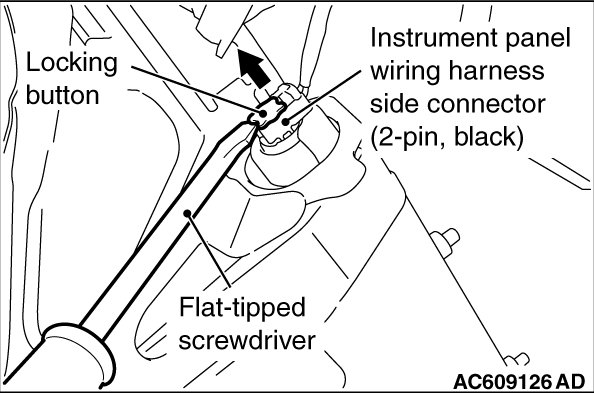 Locking button

Instrument panel wiring harness side connector (2-pin, black)

Flat-tipped screwdriver

AC609126 AD