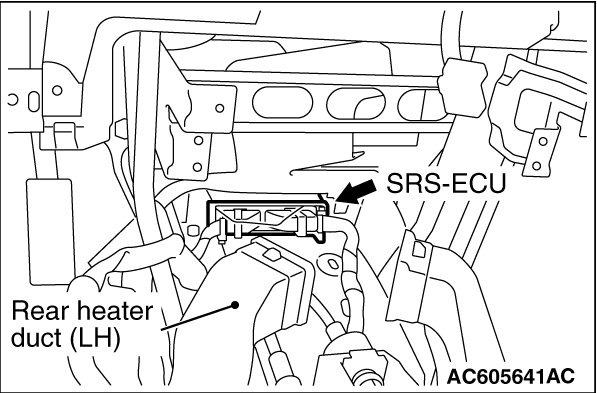 SRS-ECU

Rear heater duct (LH)

AC605641AC