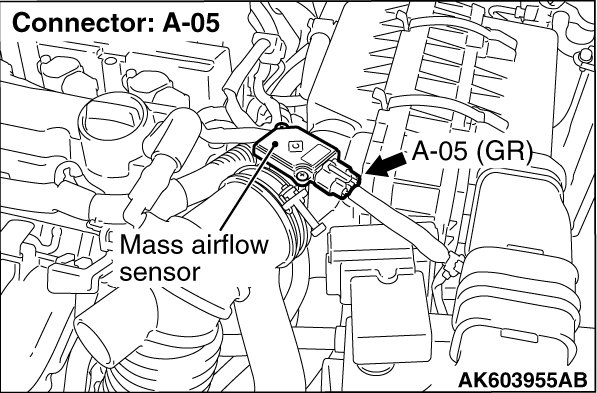 Connector: A-05

A-05 (GR)

Mass airflow sensor

AK603955AB