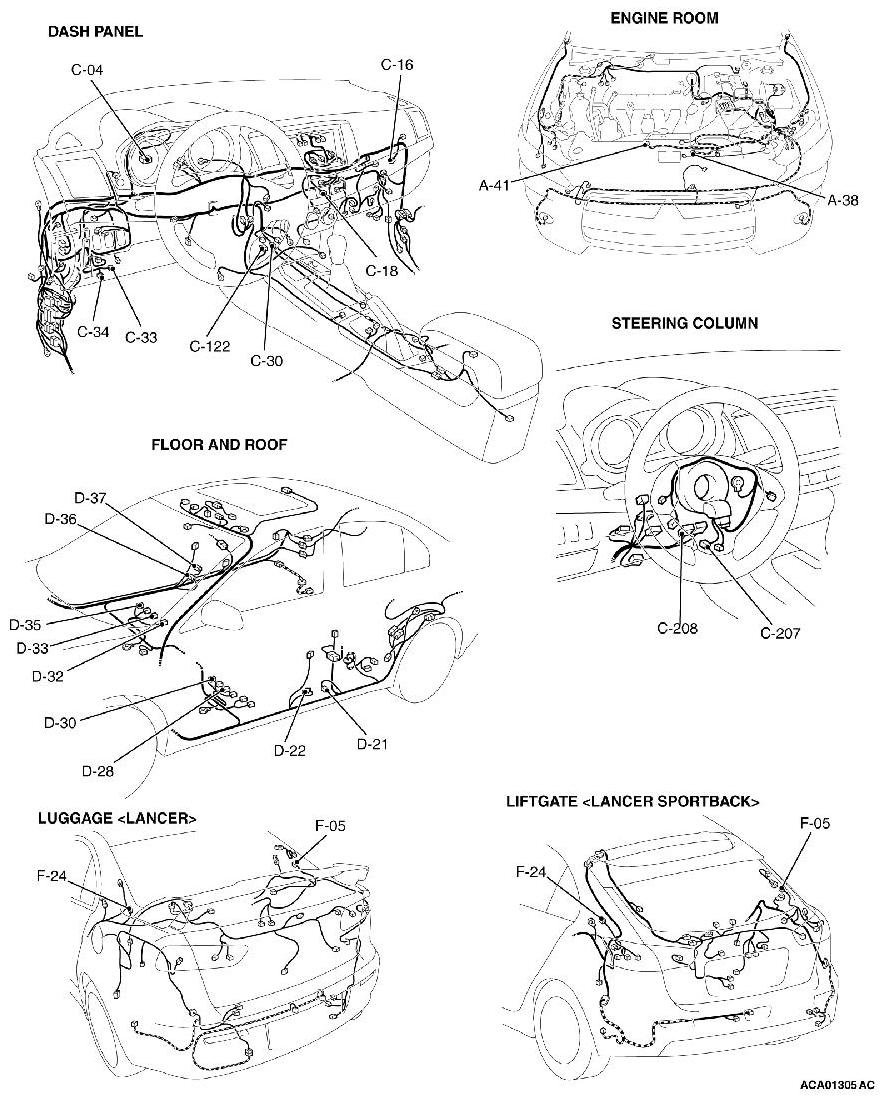 DASH PANEL

C-04

C-16

C-18

C-34

C-33

C-122

C-30

ENGINE ROOM

A-41

A-38

STEERING COLUMN

C-208

C-207

FLOOR AND ROOF

D-37

D-36

D-35

D-33

D-32

D-30

D-28

D-22

D-21

LUGGAGE <LANCER>

F-05

F-24

LIFTGATE <LANCER SPORTBACK>

F-05

F-24

ACA01305 AC