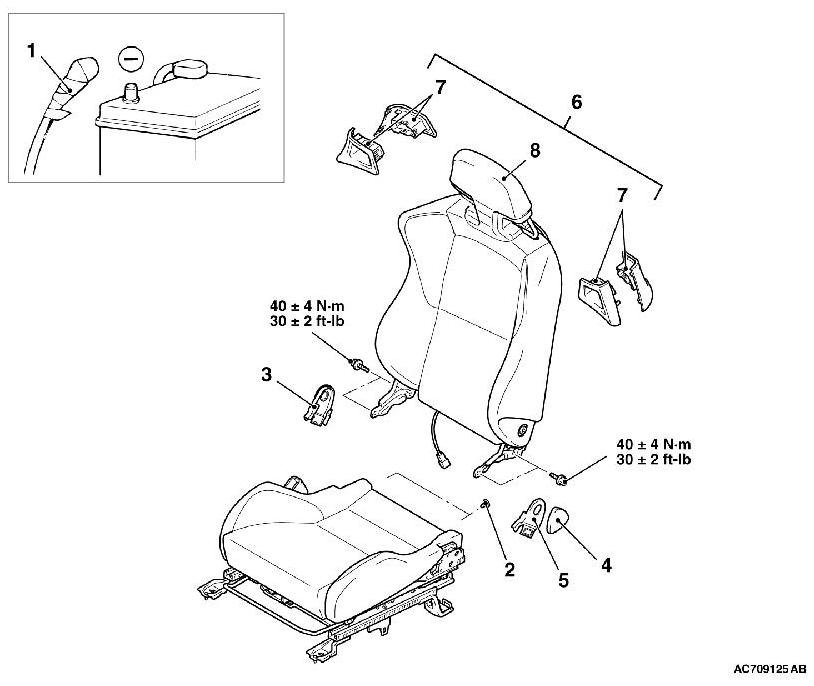 1

7

6

8

7

40 ± 4 N·m
30 ± 2 ft-lb

3

40 ± 4 N·m
30 ± 2 ft-lb

2

5

4

AC709125 AB