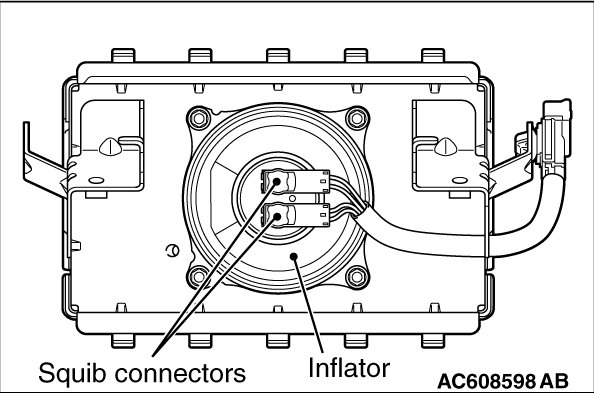 Squib connectors
Inflator
AC608598 AB