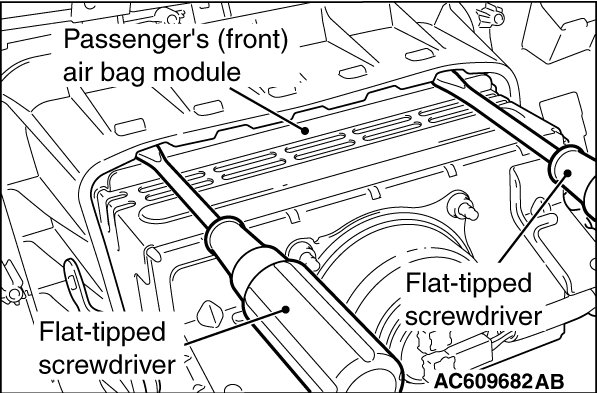 Passenger's (front) air bag module

Flat-tipped screwdriver

Flat-tipped screwdriver

AC609682AB