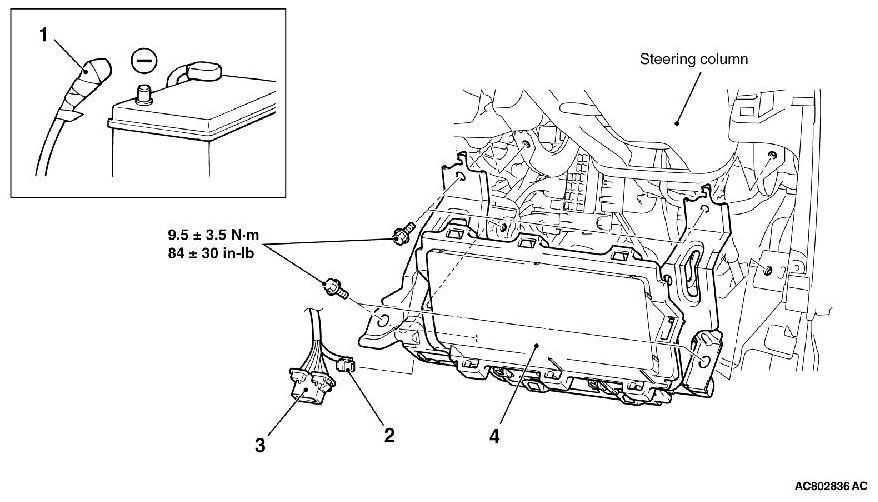 1

Steering column

9.5 ± 3.5 N·m
84 ± 30 in-lb

3

2

4

AC802836 AC