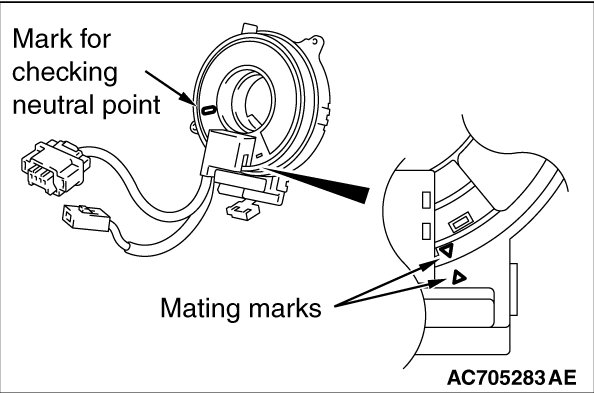 Mark for checking neutral point

Mating marks

AC705283 AE