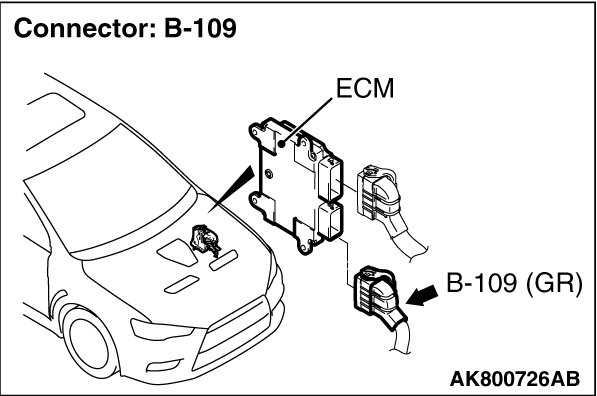 Connector: B-109

ECM

B-109 (GR)

AK800726AB