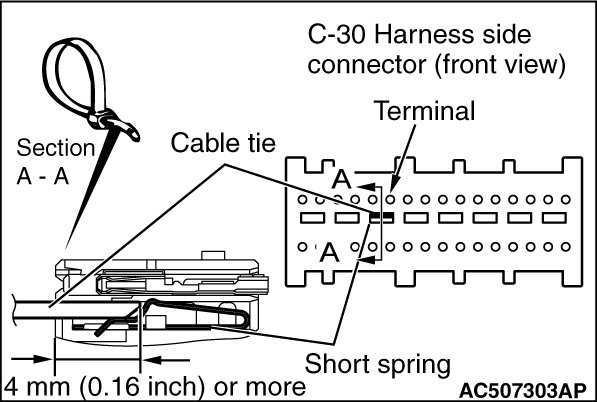 C-30 Harness side connector (front view)

Terminal

Section A - A

Cable tie

A

A

Short spring

4 mm (0.16 inch) or more

AC507303AP