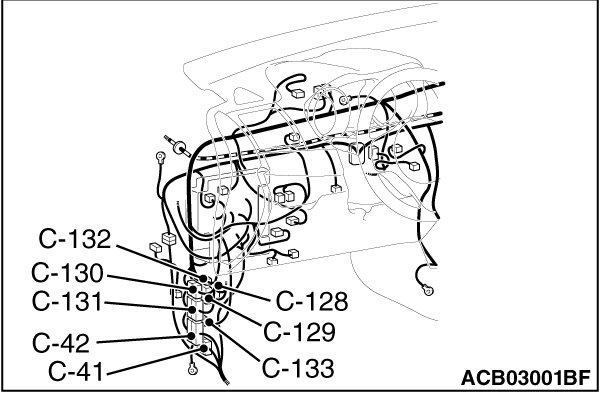 C-132
C-130
C-131
C-42
C-41
C-128
C-129
C-133
ACB03001BF