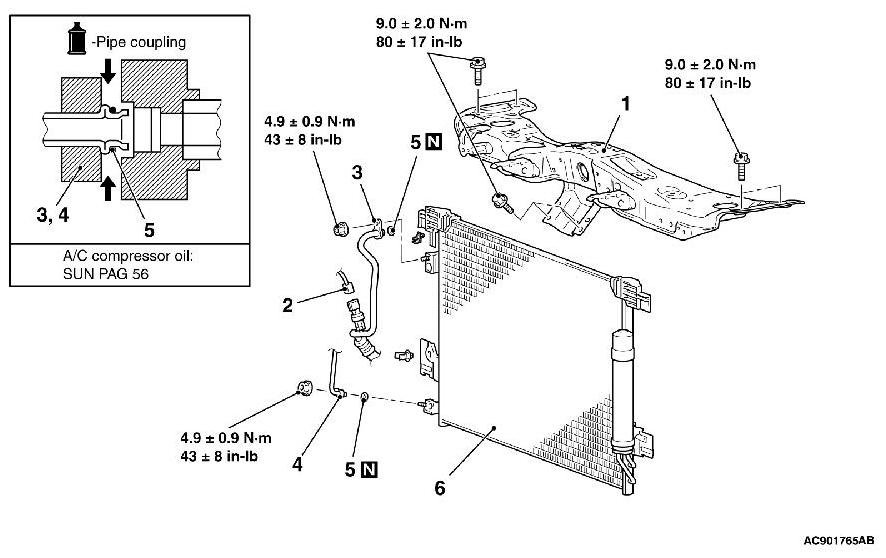 -Pipe coupling

3, 4

5

A/C compressor oil: SUN PAG 56

9.0 ± 2.0 N·m
80 ± 17 in-lb

9.0 ± 2.0 N·m
80 ± 17 in-lb

1

4.9 ± 0.9 N·m
43 ± 8 in-lb

3

5 N

2

4.9 ± 0.9 N·m
43 ± 8 in-lb

4

5 N

6

AC901765AB