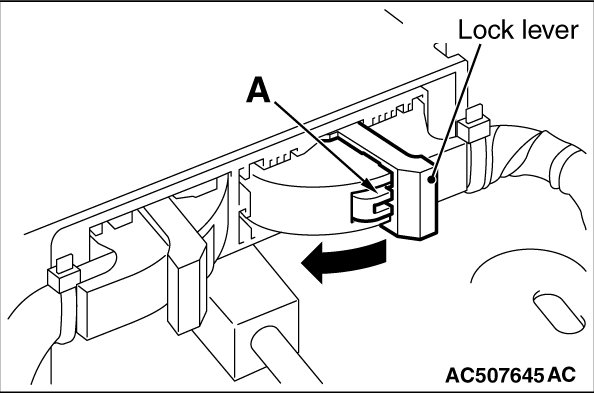 Lock lever

A

AC507645 AC