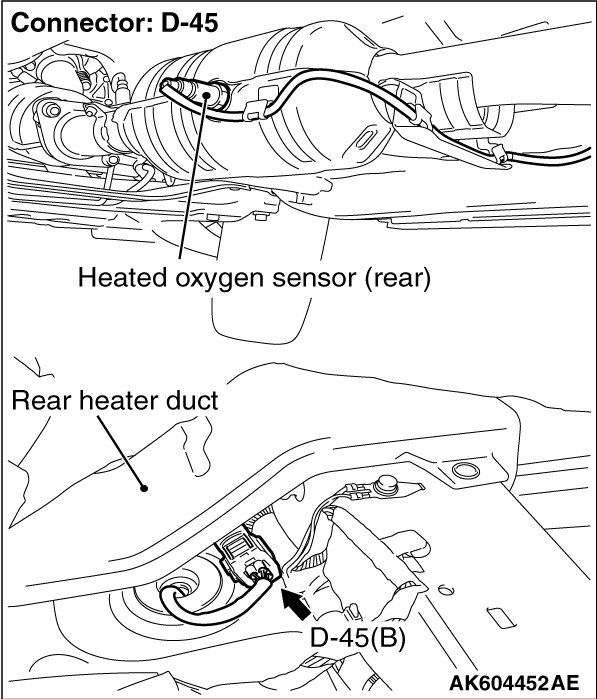 Connector: D-45

Heated oxygen sensor (rear)

Rear heater duct

D-45(B)

AK604452AE