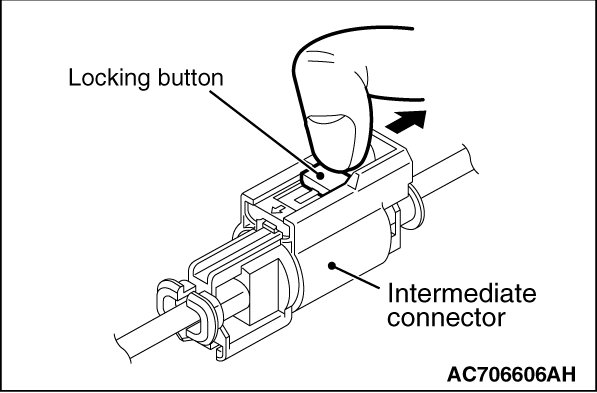 Locking button

Intermediate connector

AC706606AH