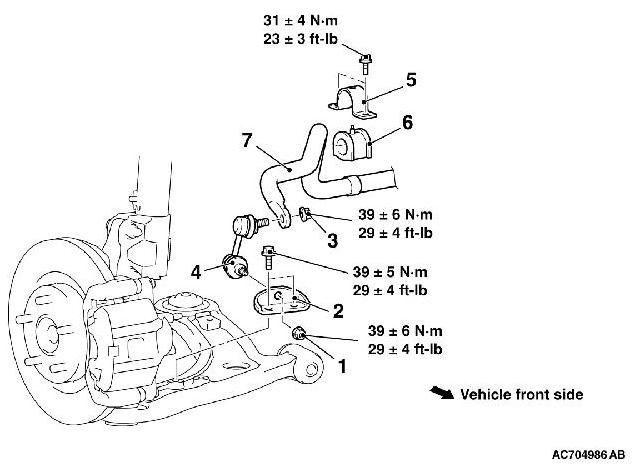 31 ± 4 N·m
23 ± 3 ft-lb

5

6

7

39 ± 6 N·m
29 ± 4 ft-lb

3

4

39 ± 5 N·m
29 ± 4 ft-lb

2

39 ± 6 N·m
29 ± 4 ft-lb

1

Vehicle front side

AC704986 AB