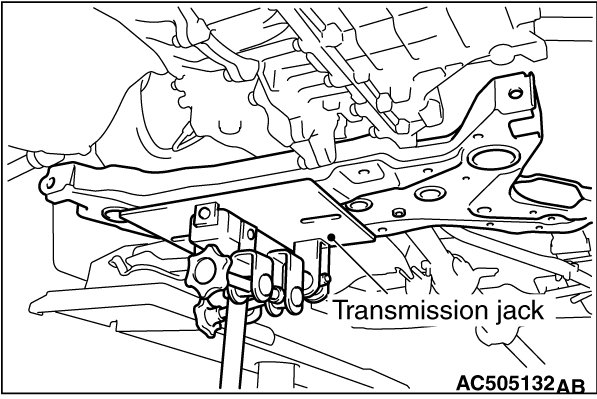 Transmission jack

AC505132AB