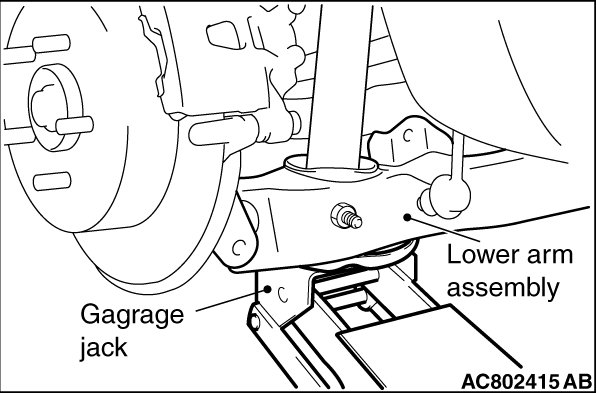 Lower arm assembly

Gagrage jack

AC802415 AB