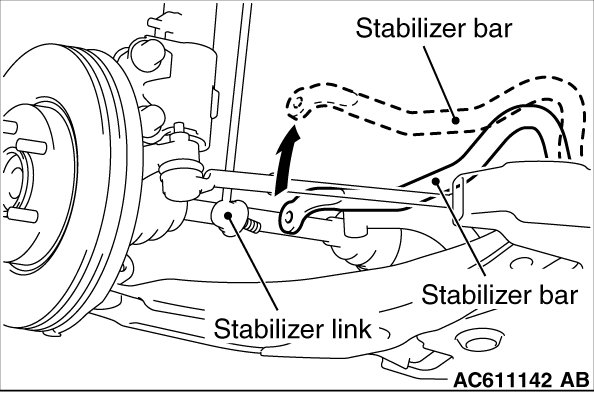 Stabilizer bar

Stabilizer bar

Stabilizer link

AC611142 AB