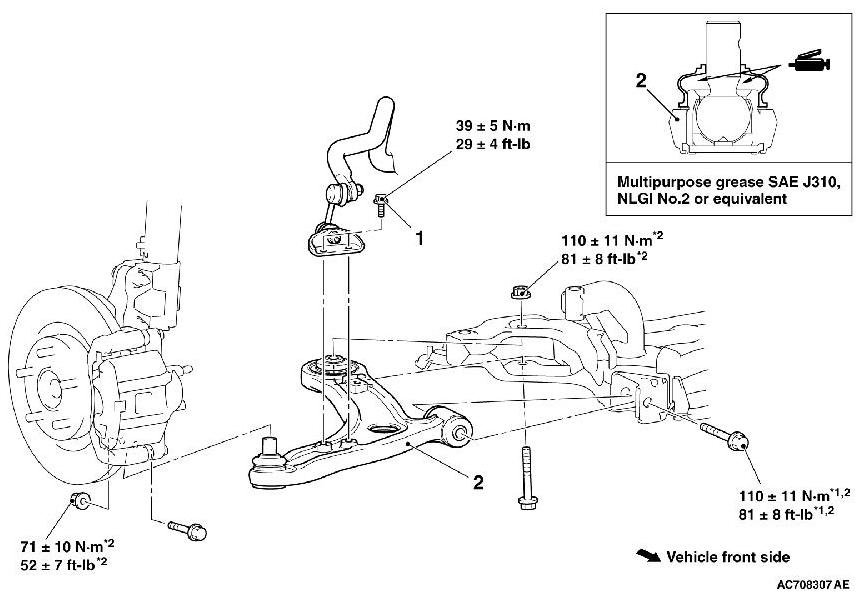 2

Multipurpose grease SAE J310, NLGI No.2 or equivalent

39 ± 5 N·m
29 ± 4 ft-lb

1

110 ± 11 N·m$^{*2}$
81 ± 8 ft-lb$^{*2}$

2

110 ± 11 N·m$^{*1,2}$
81 ± 8 ft-lb$^{*1,2}$

71 ± 10 N·m$^{*2}$
52 ± 7 ft-lb$^{*2}$

Vehicle front side

AC708307 AE