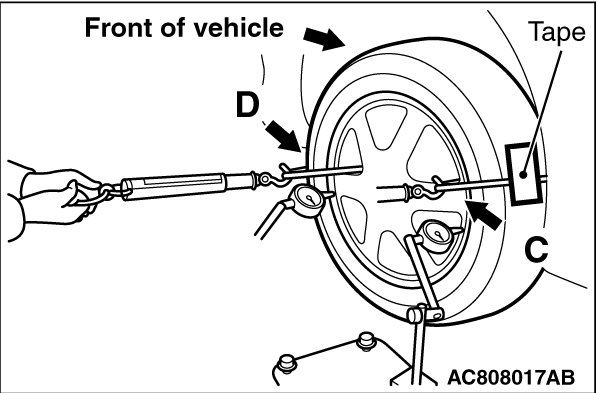 Front of vehicle

Tape

D

C

AC808017AB