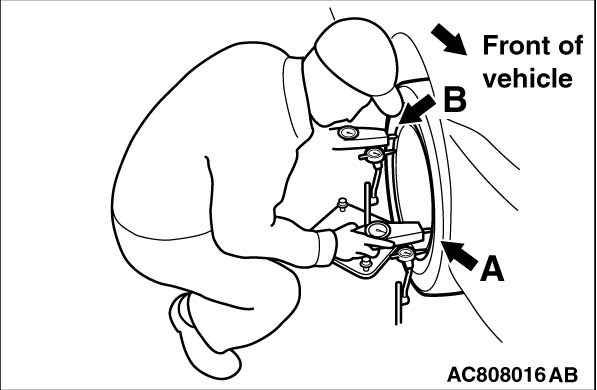 Front of vehicle

B

A

AC808016 AB