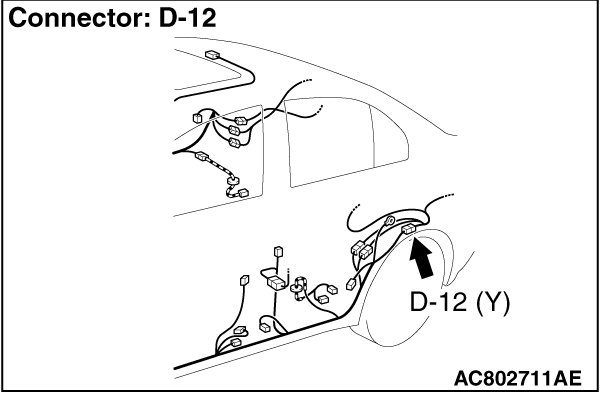 Connector: D-12

D-12 (Y)

AC802711AE