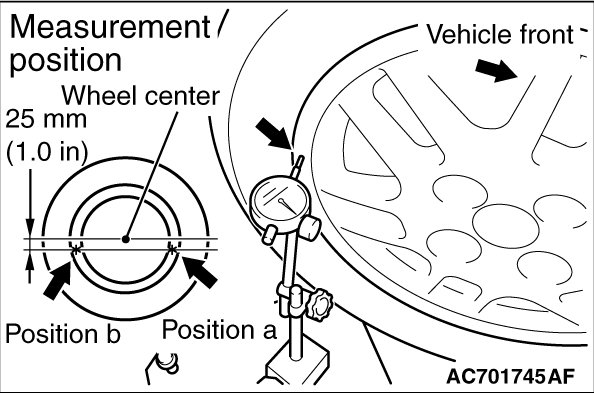 Measurement position

Vehicle front

Wheel center

25 mm (1.0 in)

Position b

Position a

AC701745AF