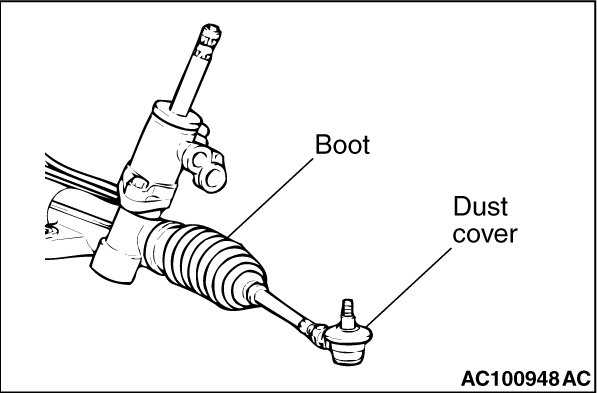 Boot

Dust cover

AC100948 AC