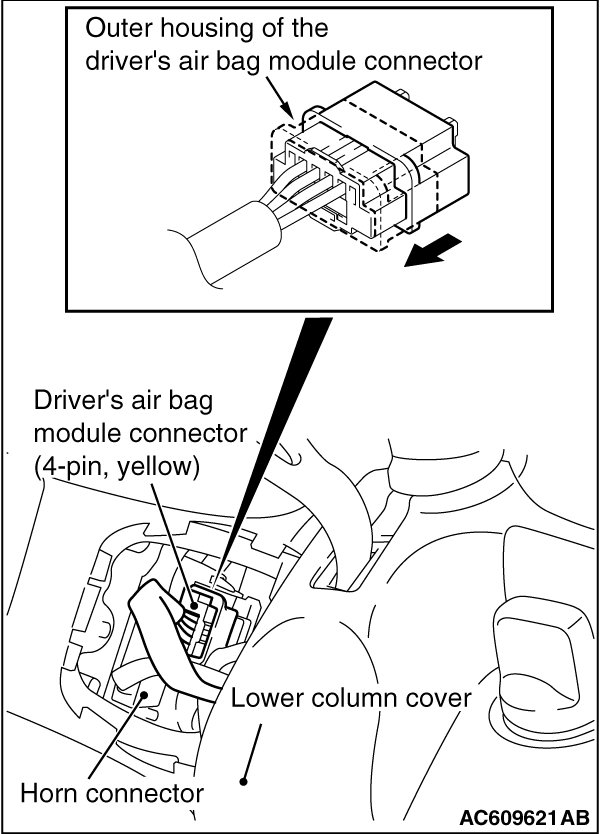 Outer housing of the driver's air bag module connector

Driver's air bag module connector (4-pin, yellow)

Lower column cover

Horn connector

AC609621AB