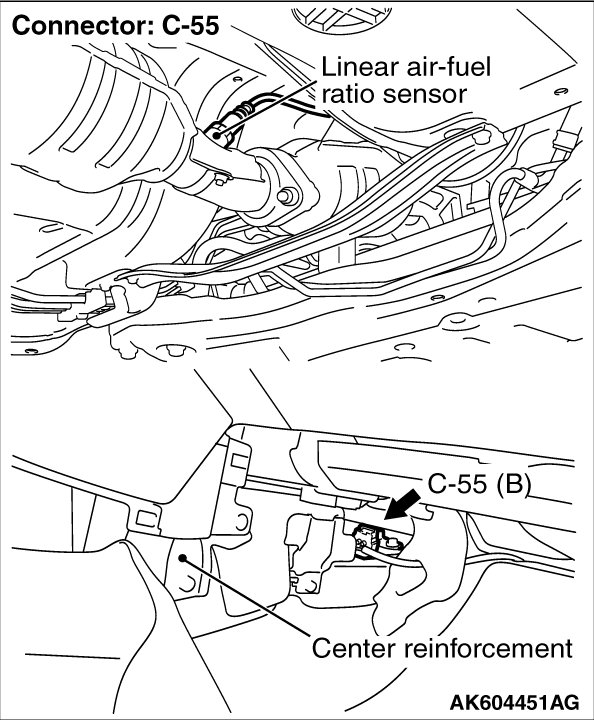 Connector: C-55

Linear air-fuel ratio sensor

C-55 (B)

Center reinforcement

AK604451AG