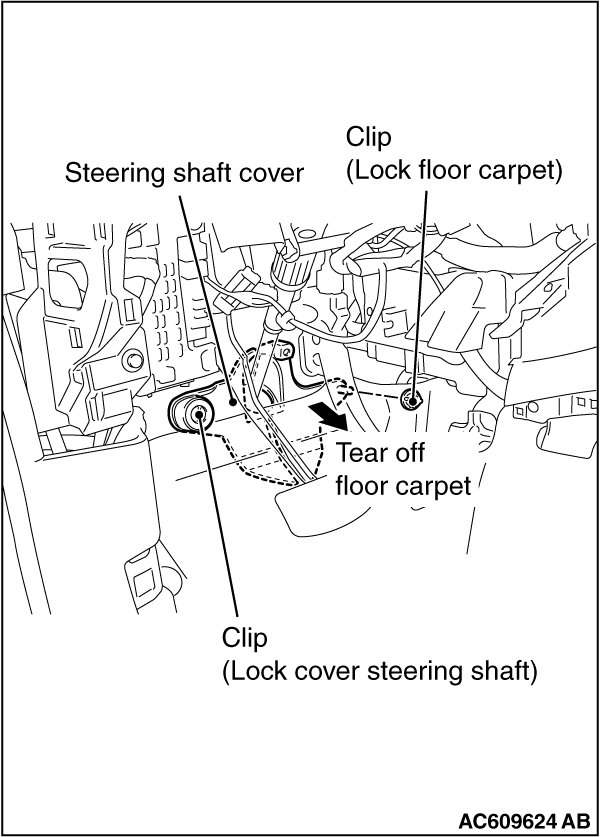 Clip
(Lock floor carpet)

Steering shaft cover

Tear off
floor carpet

Clip
(Lock cover steering shaft)

AC609624 AB