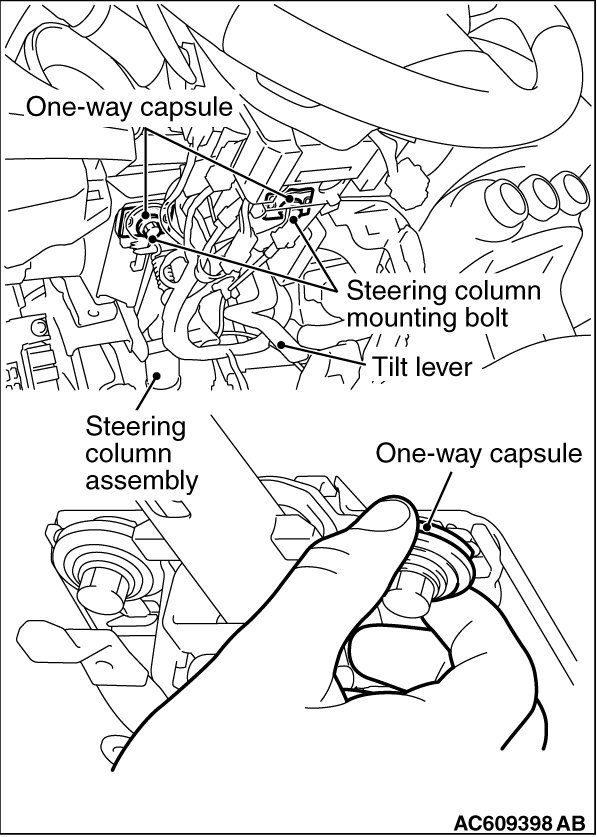 One-way capsule

Steering column mounting bolt

Tilt lever

Steering column assembly

One-way capsule

AC609398 AB