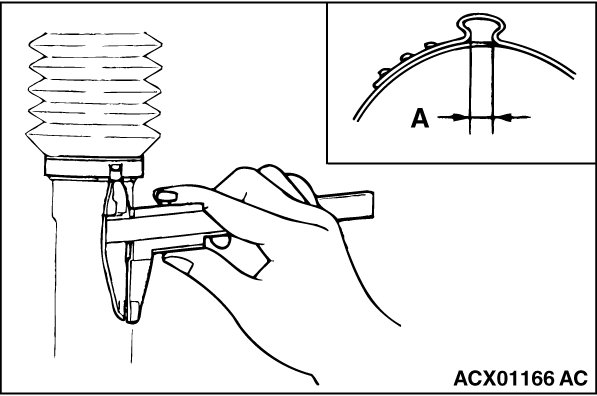 A

ACX01166 AC