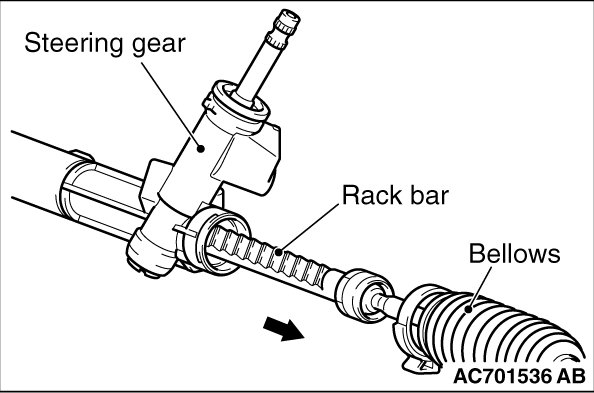 Steering gear

Rack bar

Bellows

AC701536 AB