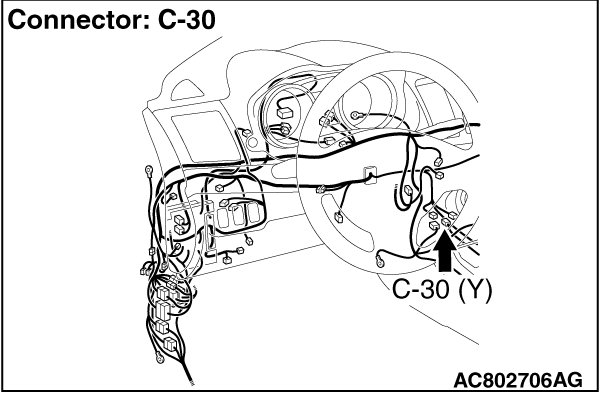 Connector: C-30

C-30 (Y)

AC802706AG