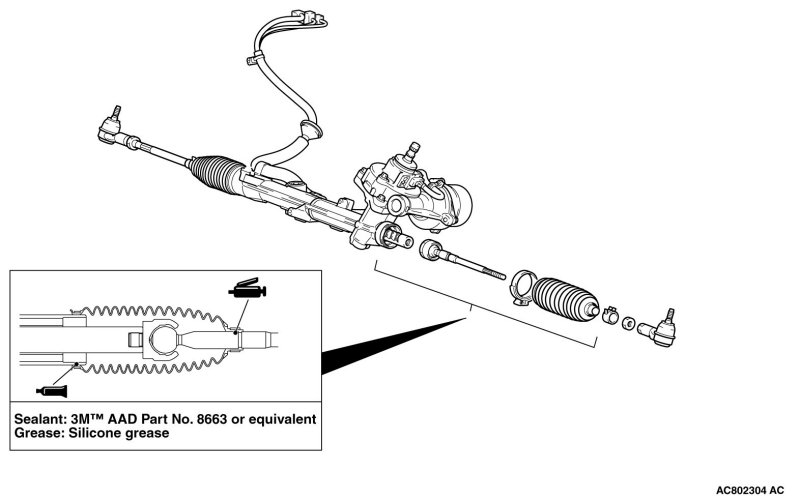 Sealant: 3M™ AAD Part No. 8663 or equivalent
Grease: Silicone grease

AC802304 AC