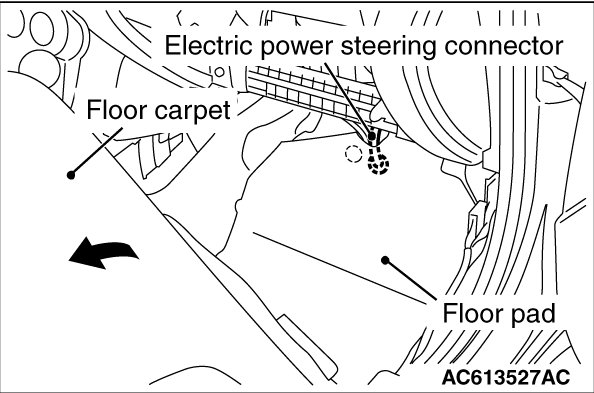 Electric power steering connector

Floor carpet

Floor pad

AC613527AC