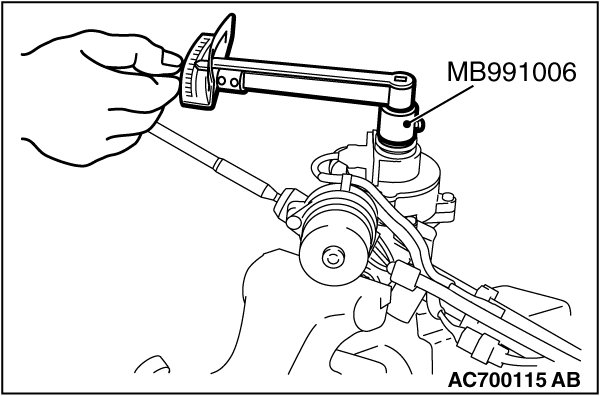 MB991006

AC700115 AB