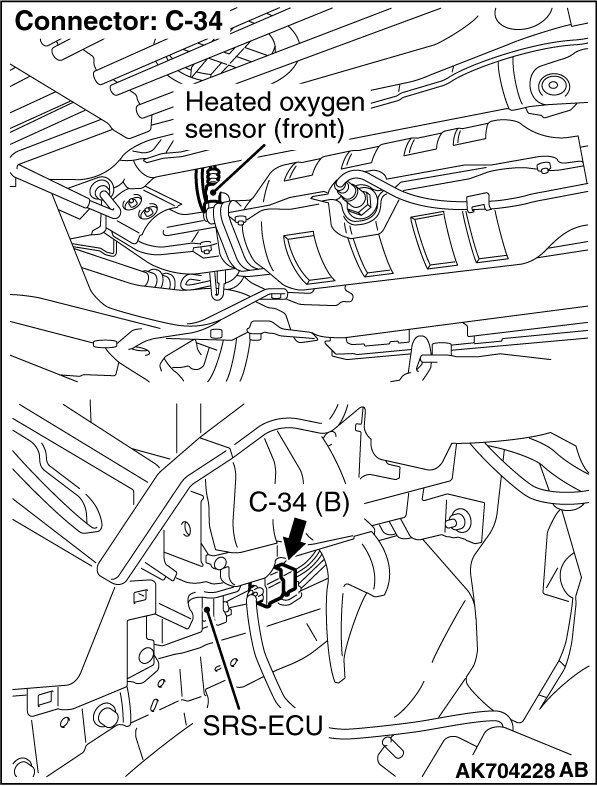 Connector: C-34

Heated oxygen sensor (front)

C-34 (B)

SRS-ECU

AK704228 AB