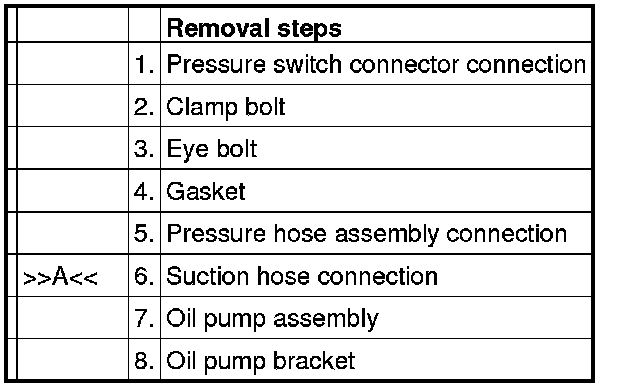 | | | Removal steps |
|---|---|---|
| | 1. | Pressure switch connector connection |
| | 2. | Clamp bolt |
| | 3. | Eye bolt |
| | 4. | Gasket |
| | 5. | Pressure hose assembly connection |
| >>A<< | 6. | Suction hose connection |
| | 7. | Oil pump assembly |
| | 8. | Oil pump bracket |