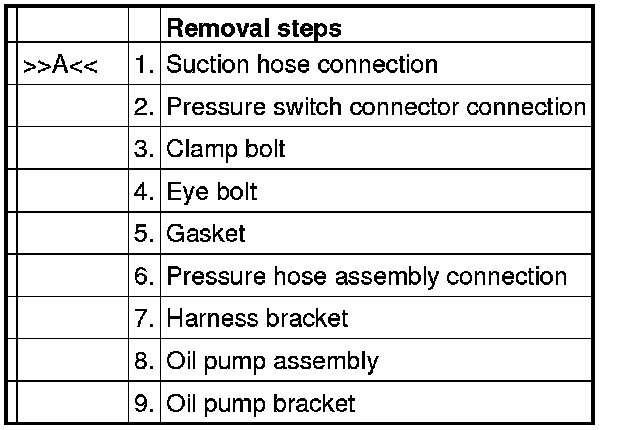 | | | Removal steps |
|---|---|---|
| >>A<< | 1. | Suction hose connection |
| | 2. | Pressure switch connector connection |
| | 3. | Clamp bolt |
| | 4. | Eye bolt |
| | 5. | Gasket |
| | 6. | Pressure hose assembly connection |
| | 7. | Harness bracket |
| | 8. | Oil pump assembly |
| | 9. | Oil pump bracket |