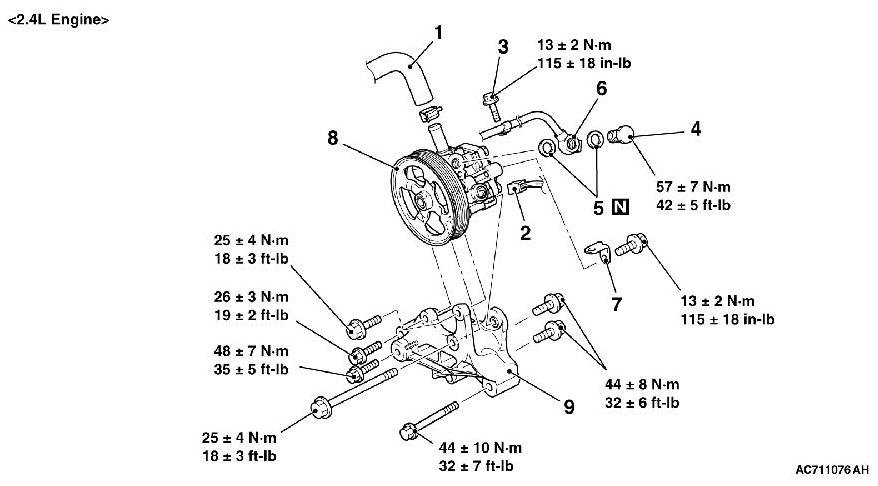 <2.4L Engine>

1

3

13 ± 2 N·m
115 ± 18 in-lb

6

4

8

57 ± 7 N·m
42 ± 5 ft-lb

5 N

2

25 ± 4 N·m
18 ± 3 ft-lb

7

13 ± 2 N·m
115 ± 18 in-lb

26 ± 3 N·m
19 ± 2 ft-lb

48 ± 7 N·m
35 ± 5 ft-lb

44 ± 8 N·m
32 ± 6 ft-lb

9

25 ± 4 N·m
18 ± 3 ft-lb

44 ± 10 N·m
32 ± 7 ft-lb

AC711076AH