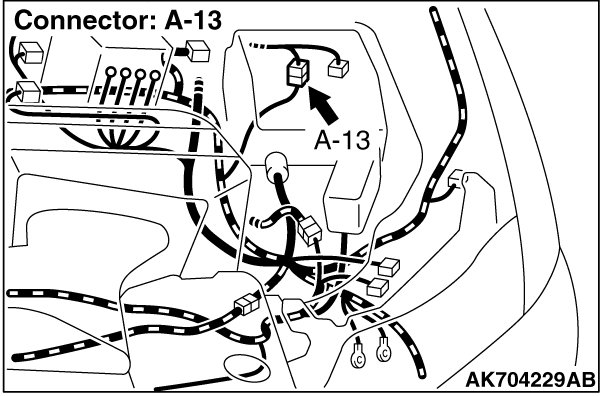 Connector: A-13

A-13

AK704229AB